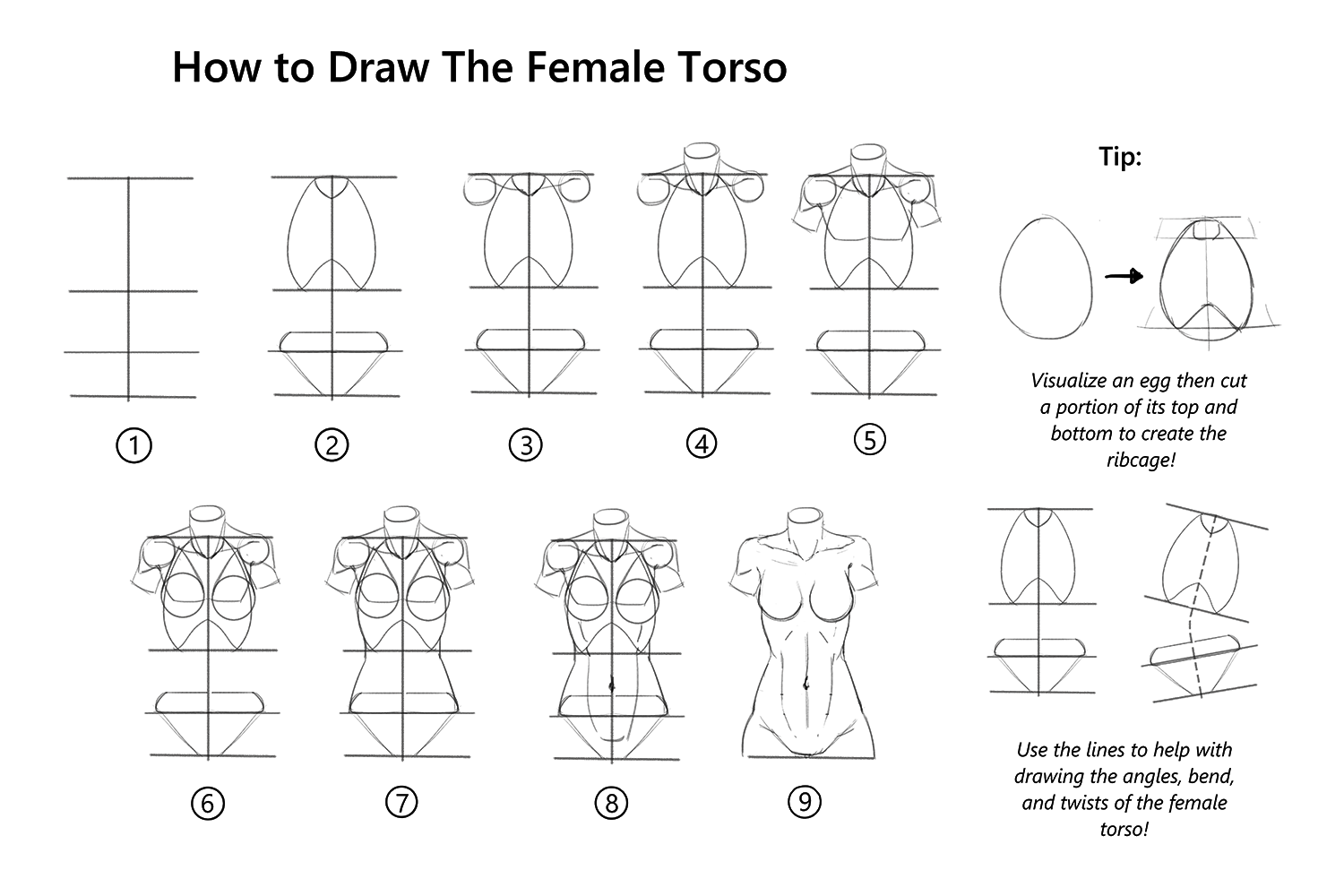 How to Draw The Female Torso

①

②

③

④

⑤

⑥

⑦

⑧

⑨

Tip:

Visualize an egg then cut a portion of its top and bottom to create the ribcage!

Use the lines to help with drawing the angles, bend, and twists of the female torso!